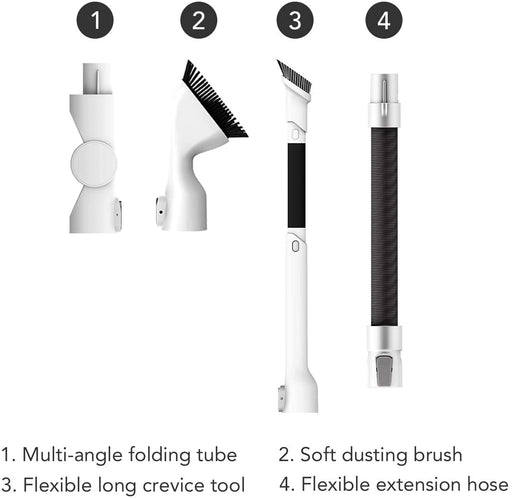 1 2 3 4

1. Multi-angle folding tube
2. Soft dusting brush
3. Flexible long crevice tool
4. Flexible extension hose