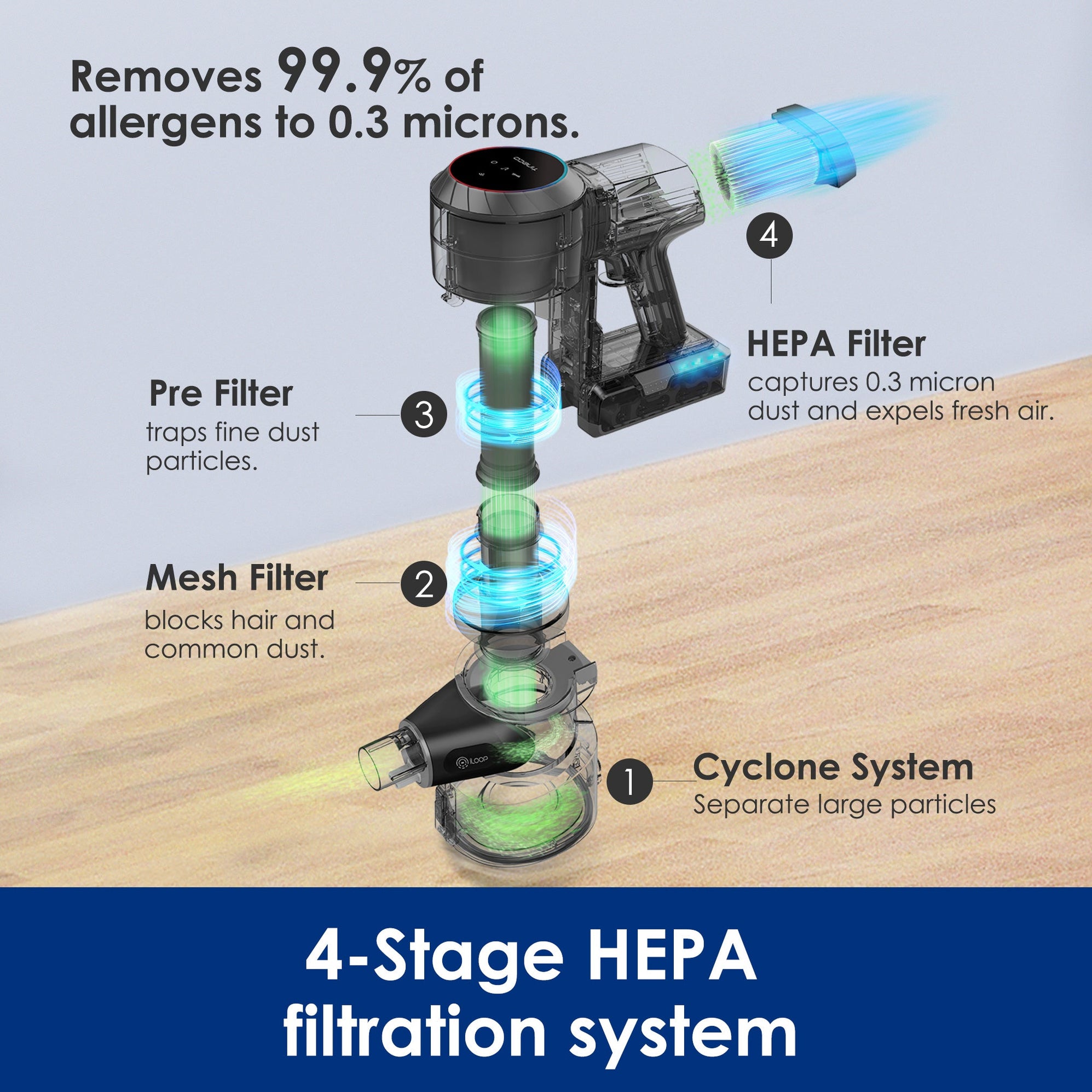 Removes 99.9% of allergens to 0.3 microns.

4

HEPA Filter
captures 0.3 micron dust and expels fresh air.

Pre Filter
traps fine dust particles.

3

Mesh Filter
blocks hair and common dust.

2

iLOOP

1

Cyclone System
Separate large particles

4-Stage HEPA filtration system