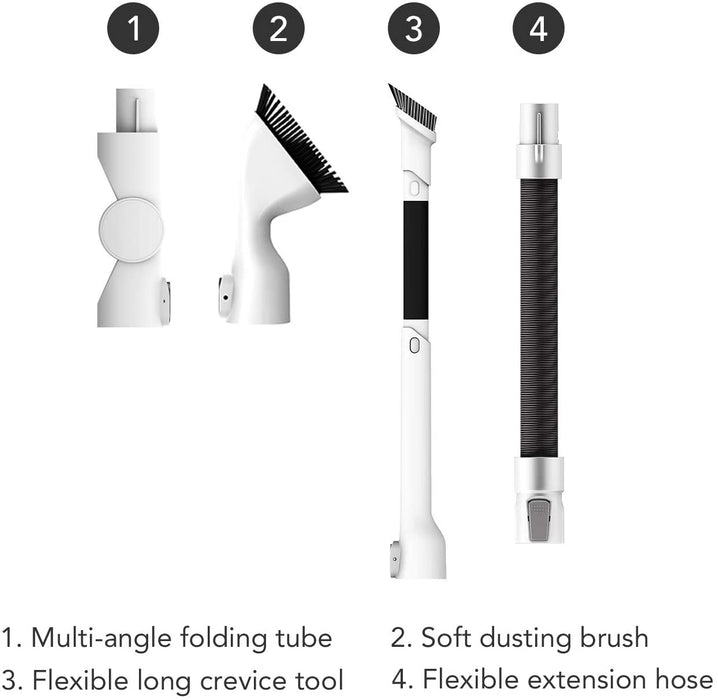 1 2 3 4

1. Multi-angle folding tube
2. Soft dusting brush
3. Flexible long crevice tool
4. Flexible extension hose